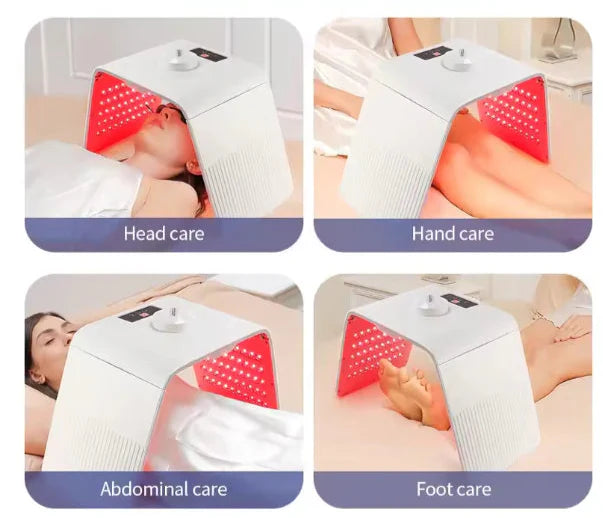 Head care

Hand care

Abdominal care

Foot care